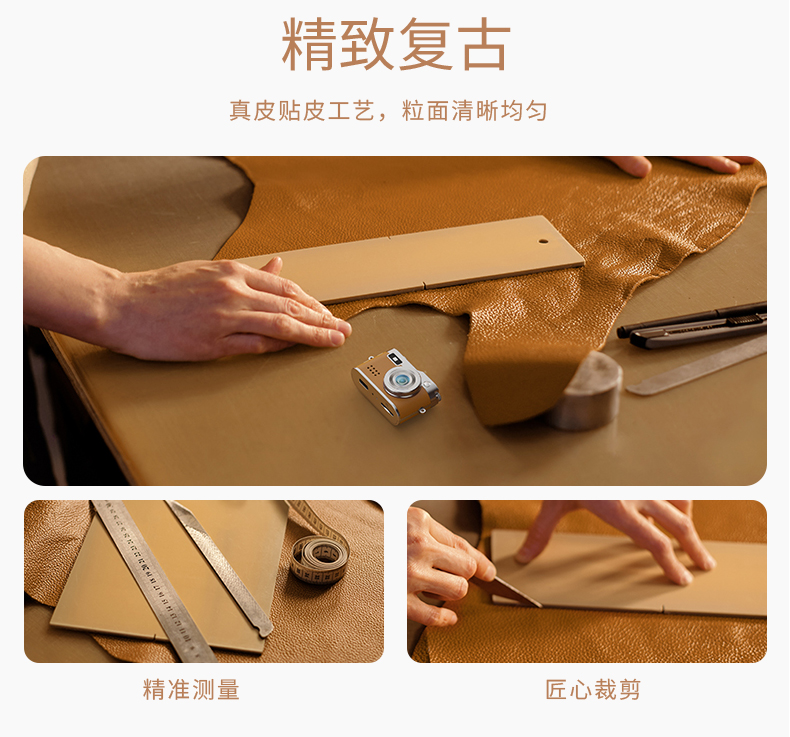 精致复古

真皮贴皮工艺，粒面清晰均匀

精准测量

匠心裁剪